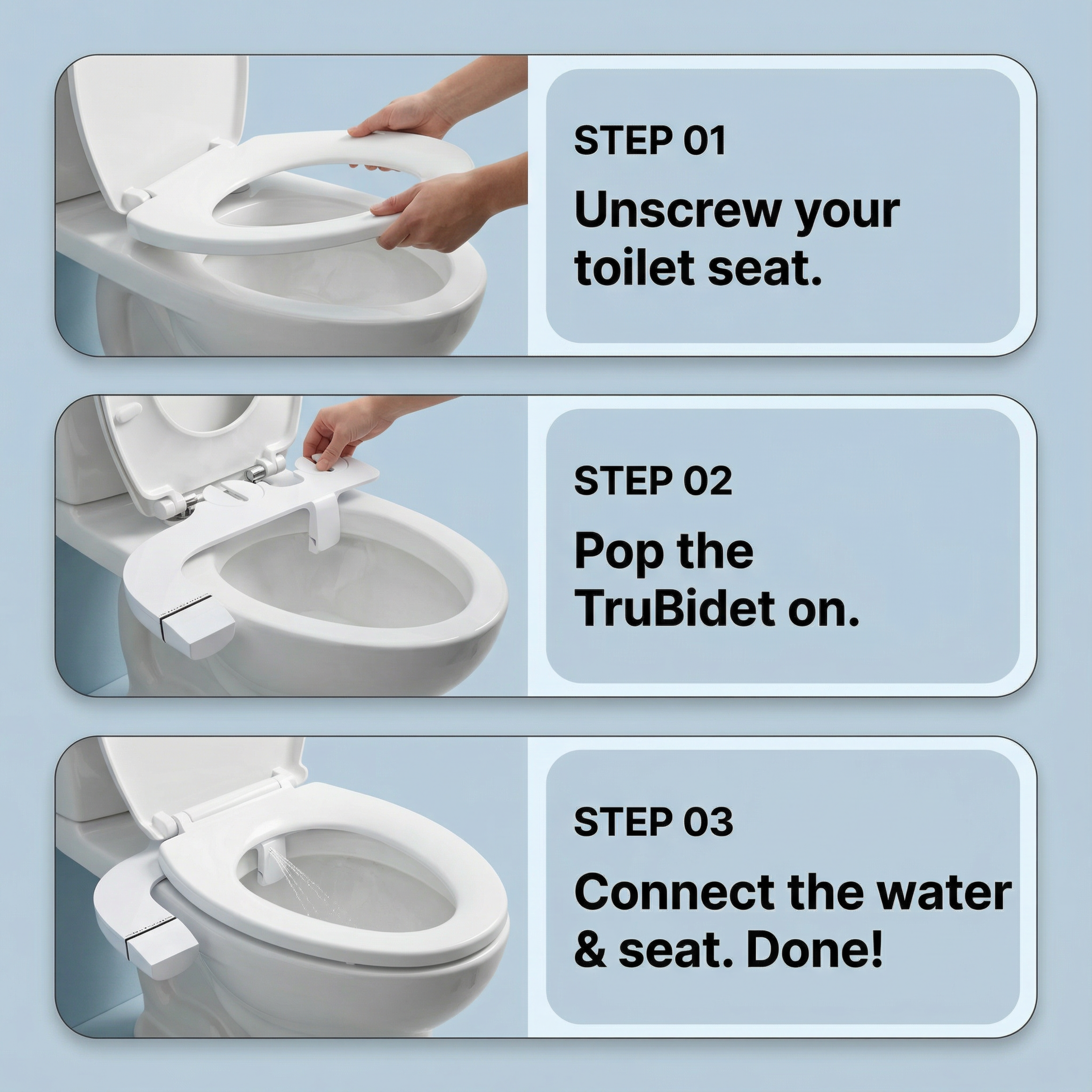 STEP 01

Unscrew your toilet seat.

STEP 02

Pop the TruBidet on.

STEP 03

Connect the water & seat. Done!